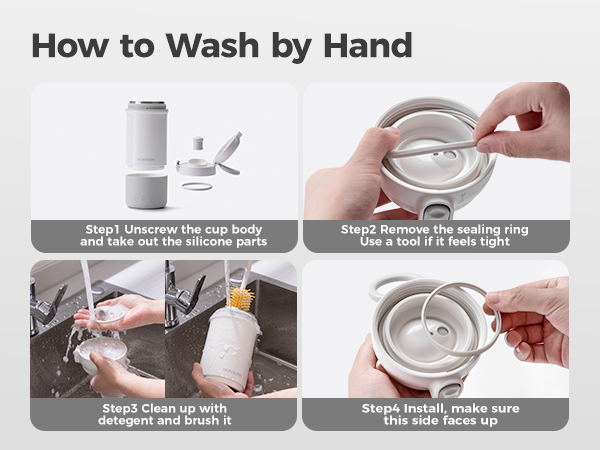 How to Wash by Hand

Step1 Unscrew the cup body and take out the silicone parts

Step2 Remove the sealing ring Use a tool if it feels tight

Step3 Clean up with detegent and brush it

Step4 Install, make sure this side faces up