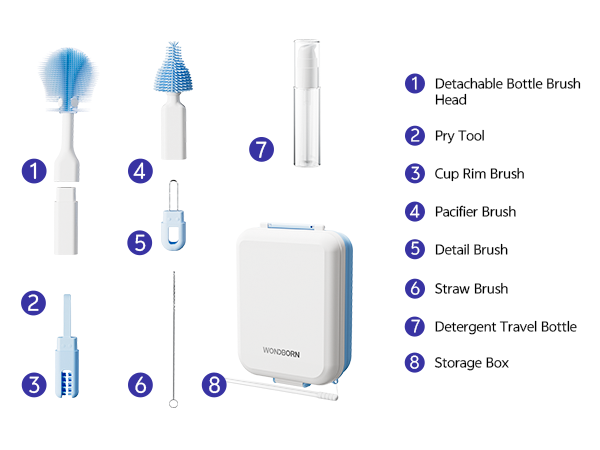 1
4
7
5
2
3
6
8
WONDBORN

1 Detachable Bottle Brush Head
2 Pry Tool
3 Cup Rim Brush
4 Pacifier Brush
5 Detail Brush
6 Straw Brush
7 Detergent Travel Bottle
8 Storage Box