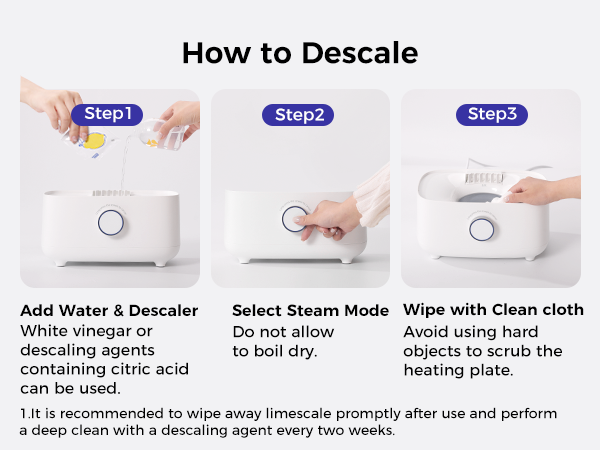 How to Descale

Step1

Step2

Step3

Add Water & Descaler
White vinegar or descaling agents containing citric acid can be used.

Select Steam Mode
Do not allow to boil dry.

Wipe with Clean cloth
Avoid using hard objects to scrub the heating plate.

1.It is recommended to wipe away limescale promptly after use and perform a deep clean with a descaling agent every two weeks.